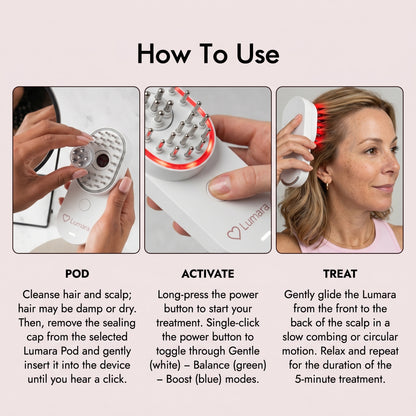 How To Use

Lumara

Lumara

POD

Cleanse hair and scalp; hair may be damp or dry. Then, remove the sealing cap from the selected Lumara Pod and gently insert it into the device until you hear a click.

ACTIVATE

Long-press the power button to start your treatment. Single-click the power button to toggle through Gentle (white) – Balance (green) – Boost (blue) modes.

TREAT

Gently glide the Lumara from the front to the back of the scalp in a slow combing or circular motion. Relax and repeat for the duration of the 5-minute treatment.