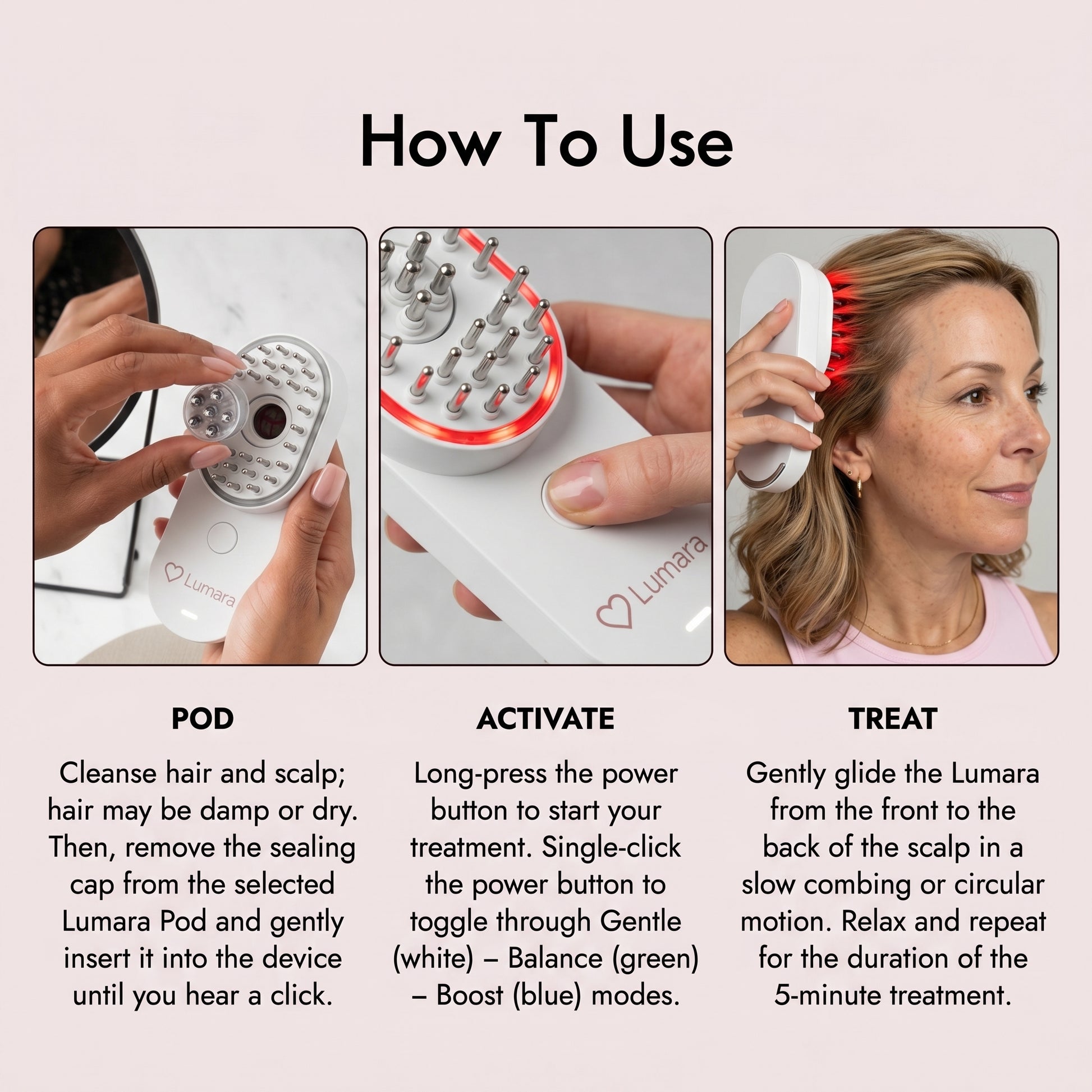 How To Use

Lumara

Lumara

POD

Cleanse hair and scalp; hair may be damp or dry. Then, remove the sealing cap from the selected Lumara Pod and gently insert it into the device until you hear a click.

ACTIVATE

Long-press the power button to start your treatment. Single-click the power button to toggle through Gentle (white) – Balance (green) – Boost (blue) modes.

TREAT

Gently glide the Lumara from the front to the back of the scalp in a slow combing or circular motion. Relax and repeat for the duration of the 5-minute treatment.